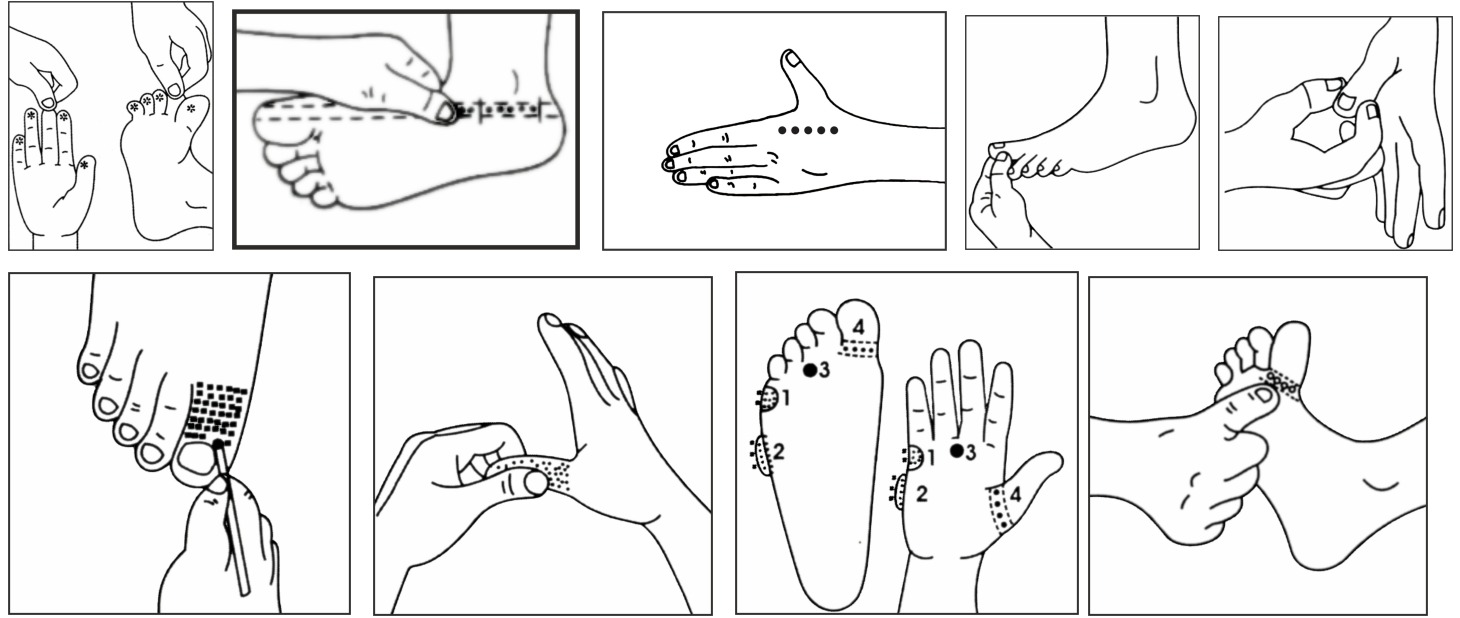 4
3
1
2
1
3
2
4